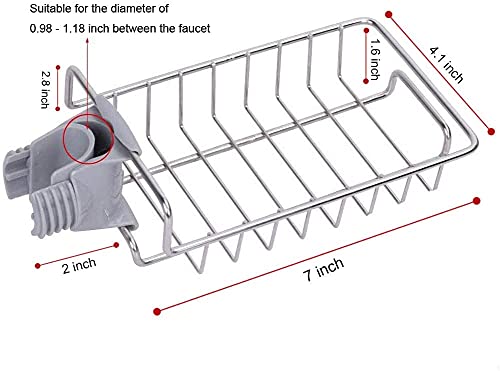 Suitable for the diameter of
0.98 - 1.18 inch between the faucet

2.8 inch

1.6 inch

4.1 inch

2 inch

7 inch